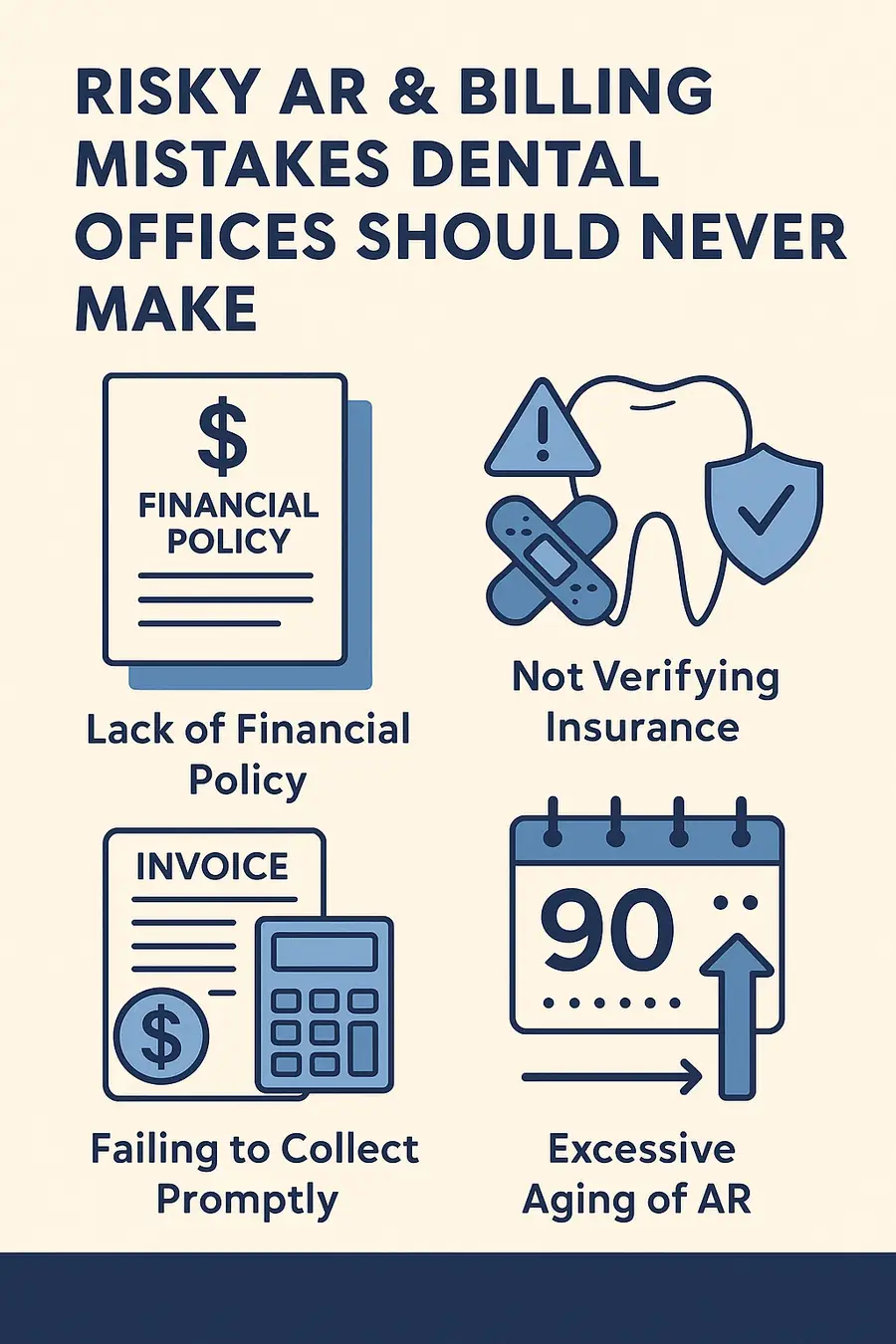 RISKY AR & BILLING MISTAKES DENTAL OFFICES SHOULD NEVER MAKE

$
FINANCIAL POLICY

Lack of Financial Policy

Not Verifying Insurance

INVOICE

$

Failing to Collect Promptly

90

Excessive Aging of AR