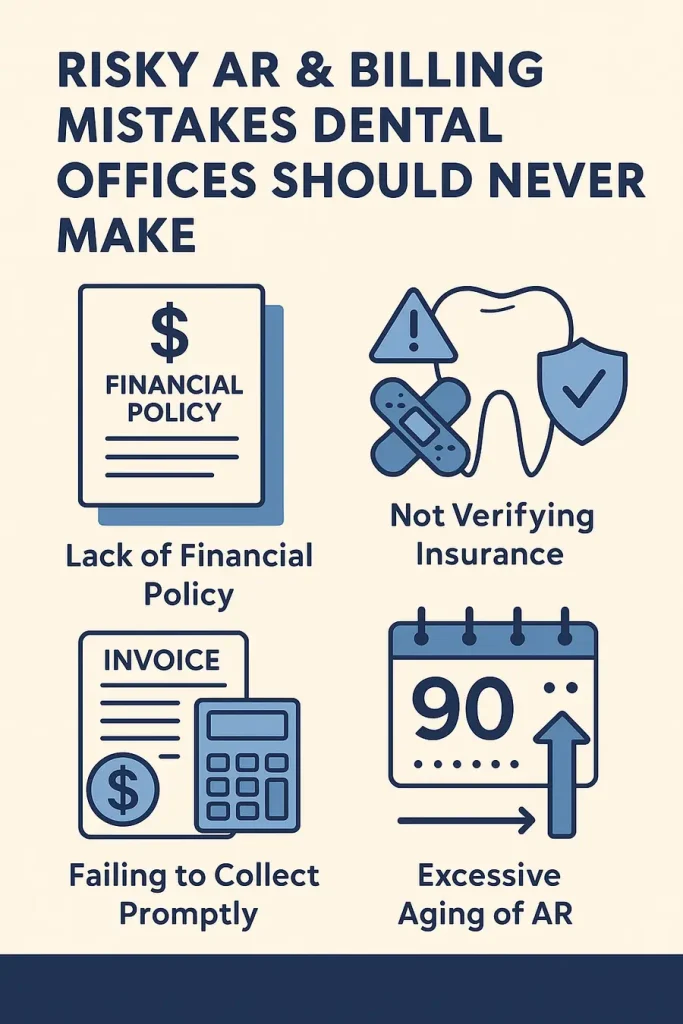 RISKY AR & BILLING MISTAKES DENTAL OFFICES SHOULD NEVER MAKE

$
FINANCIAL POLICY

Lack of Financial Policy

Not Verifying Insurance

INVOICE

$

Failing to Collect Promptly

90

Excessive Aging of AR